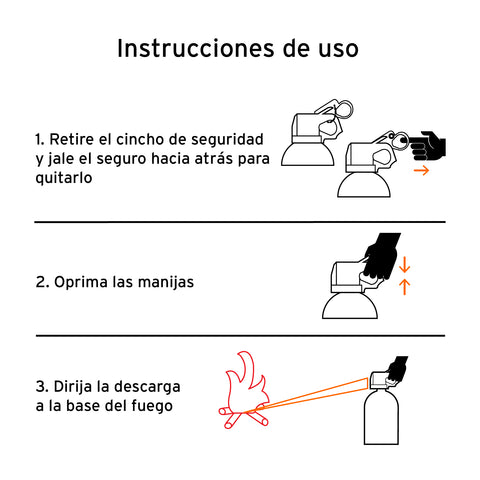 Instrucciones de uso

1. Retire el cincho de seguridad y jale el seguro hacia atrás para quitarlo

2. Oprima las manijas

3. Dirija la descarga a la base del fuego