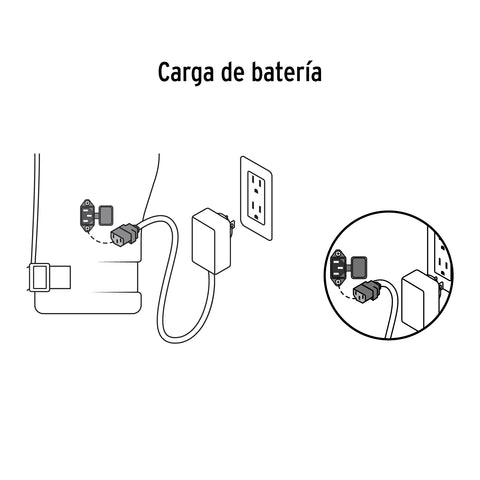 Carga de batería