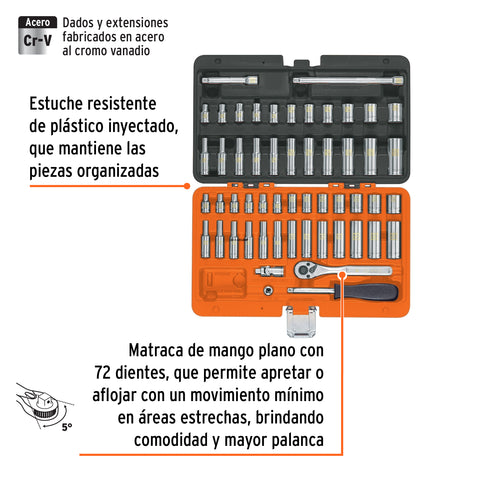 Acero
Cr-V
Dados y extensiones fabricados en acero al cromo vanadio

Estuche resistente de plástico inyectado, que mantiene las piezas organizadas

Matraca de mango plano con 72 dientes, que permite apretar o aflojar con un movimiento mínimo en áreas estrechas, brindando comodidad y mayor palanca

5°