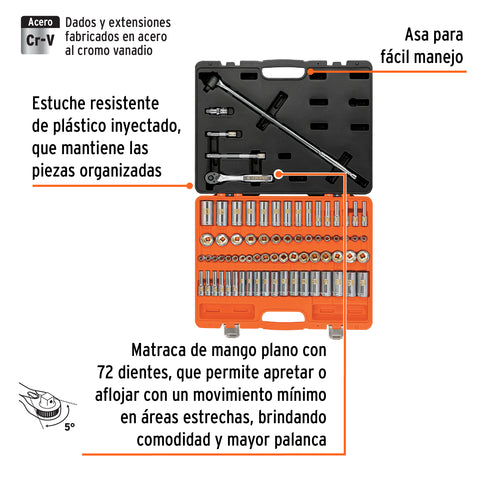 Acero
Cr-V
Dados y extensiones fabricados en acero al cromo vanadio

Asa para fácil manejo

Estuche resistente de plástico inyectado, que mantiene las piezas organizadas

Matraca de mango plano con 72 dientes, que permite apretar o aflojar con un movimiento mínimo en áreas estrechas, brindando comodidad y mayor palanca

5°