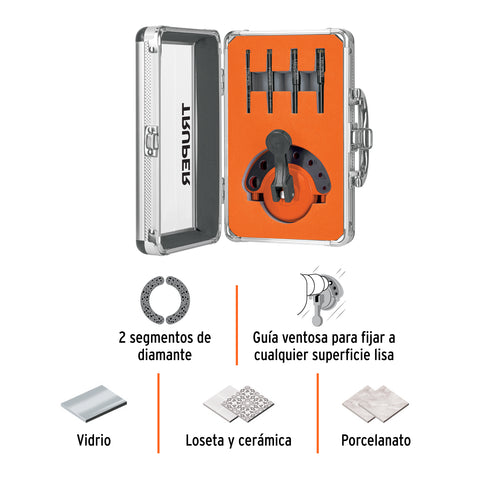 TRUPER

2 segmentos de diamante

Guía ventosa para fijar a cualquier superficie lisa

Vidrio

Loseta y cerámica

Porcelanato