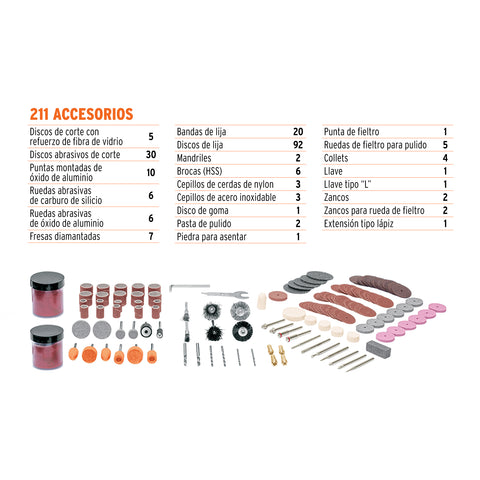 211 ACCESORIOS

| | |
|---|---|
| Discos de corte con refuerzo de fibra de vidrio | 5 |
| Discos abrasivos de corte | 30 |
| Puntas montadas de óxido de aluminio | 10 |
| Ruedas abrasivas de carburo de silicio | 6 |
| Ruedas abrasivas de óxido de aluminio | 6 |
| Fresas diamantadas | 7 |

| | |
|---|---|
| Bandas de lija | 20 |
| Discos de lija | 92 |
| Mandriles | 2 |
| Brocas (HSS) | 6 |
| Cepillos de cerdas de nylon | 3 |
| Cepillos de acero inoxidable | 3 |
| Disco de goma | 1 |
| Pasta de pulido | 2 |
| Piedra para asentar | 1 |

| | |
|---|---|
| Punta de fieltro | 1 |
| Ruedas de fieltro para pulido | 5 |
| Collets | 4 |
| Llave | 1 |
| Llave tipo "L" | 1 |
| Zancos | 2 |
| Zancos para rueda de fieltro | 2 |
| Extensión tipo lápiz | 1 |