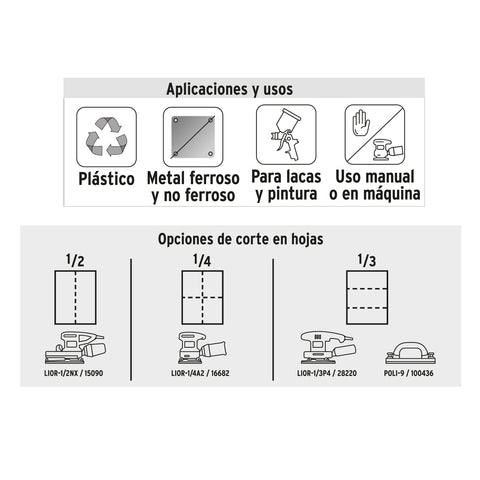 Aplicaciones y usos

Plástico

Metal ferroso y no ferroso

Para lacas y pintura

Uso manual o en máquina

Opciones de corte en hojas

1/2

LIOR-1/2NX / 15090

1/4

LIOR-1/4A2 / 16682

1/3

LIOR-1/3P4 / 28220

POLI-9 / 100436