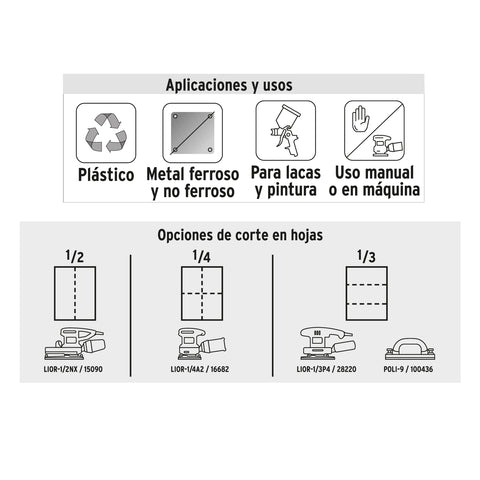 Aplicaciones y usos

Plástico

Metal ferroso y no ferroso

Para lacas y pintura

Uso manual o en máquina

Opciones de corte en hojas

1/2

LIOR-1/2NX / 15090

1/4

LIOR-1/4A2 / 16682

1/3

LIOR-1/3P4 / 28220

POLI-9 / 100436