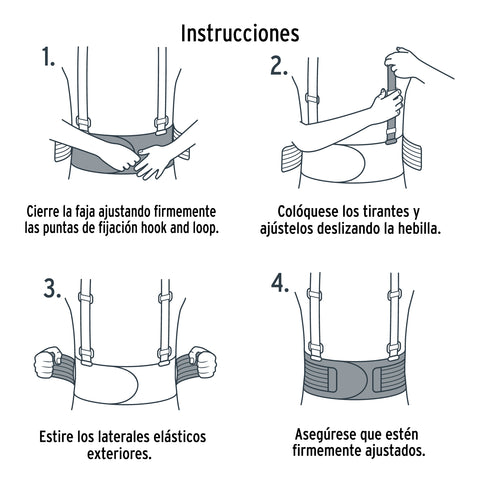 Instrucciones

1.

Cierre la faja ajustando firmemente las puntas de fijación hook and loop.

2.

Colóquese los tirantes y ajústelos deslizando la hebilla.

3.

Estire los laterales elásticos exteriores.

4.

Asegúrese que estén firmemente ajustados.