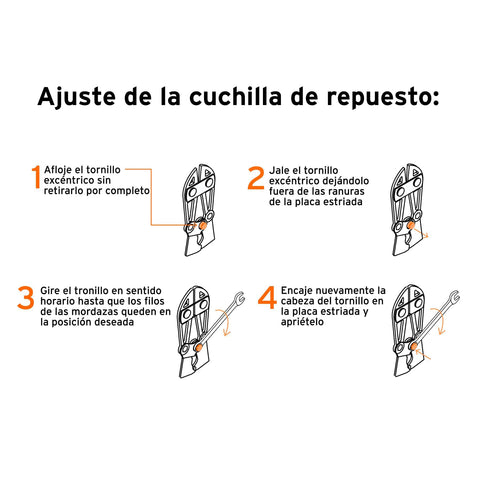 Ajuste de la cuchilla de repuesto:

1 Afloje el tornillo excéntrico sin retirarlo por completo

2 Jale el tornillo excéntrico dejándolo fuera de las ranuras de la placa estriada

3 Gire el tronillo en sentido horario hasta que los filos de las mordazas queden en la posición deseada

4 Encaje nuevamente la cabeza del tornillo en la placa estriada y apriételo