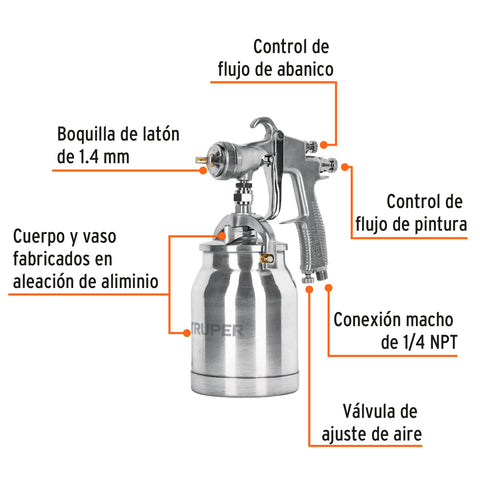 Control de flujo de abanico

Boquilla de latón de 1.4 mm

Control de flujo de pintura

Cuerpo y vaso fabricados en aleación de aliminio

TRUPER

Conexión macho de 1/4 NPT

Válvula de ajuste de aire