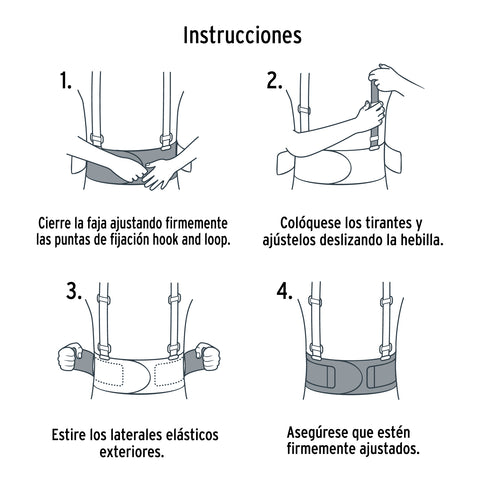 Instrucciones

1.

Cierre la faja ajustando firmemente las puntas de fijación hook and loop.

2.

Colóquese los tirantes y ajústelos deslizando la hebilla.

3.

Estire los laterales elásticos exteriores.

4.

Asegúrese que estén firmemente ajustados.