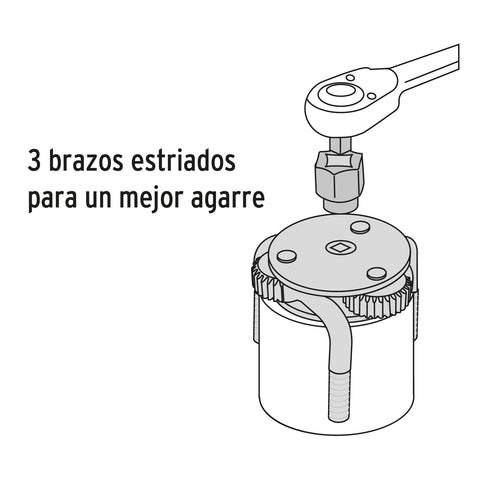 3 brazos estriados para un mejor agarre