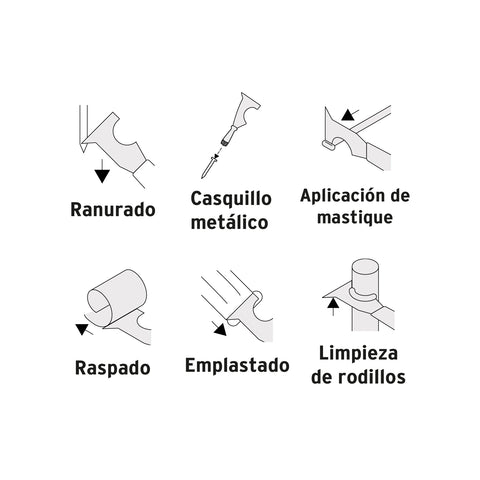 Ranurado

Casquillo metálico

Aplicación de mastique

Raspado

Emplastado

Limpieza de rodillos