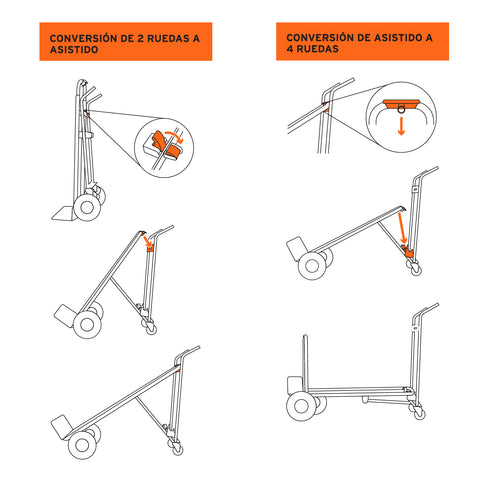 CONVERSIÓN DE 2 RUEDAS A ASISTIDO

CONVERSIÓN DE ASISTIDO A 4 RUEDAS