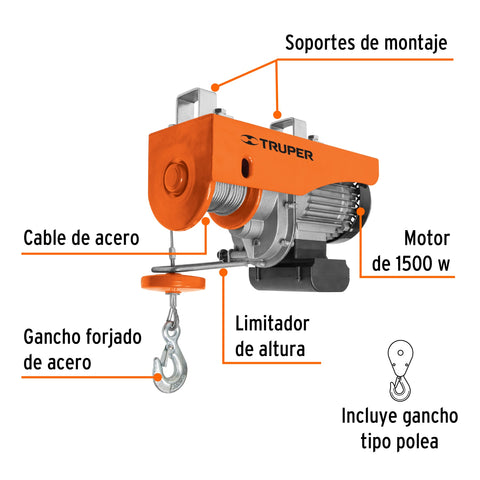 Soportes de montaje

TRUPER

Cable de acero

Motor
de 1500 w

Limitador
de altura

Gancho forjado
de acero

Incluye gancho
tipo polea