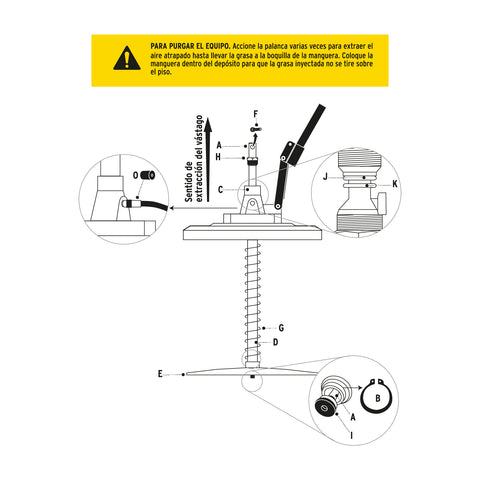 PARA PURGAR EL EQUIPO. Accione la palanca varias veces para extraer el aire atrapado hasta llevar la grasa a la boquilla de la manguera. Coloque la manguera dentro del depósito para que la grasa inyectada no se tire sobre el piso.

Sentido de extracción del vástago

F
A
H
C
O
J
K
G
D
E
B
A
I