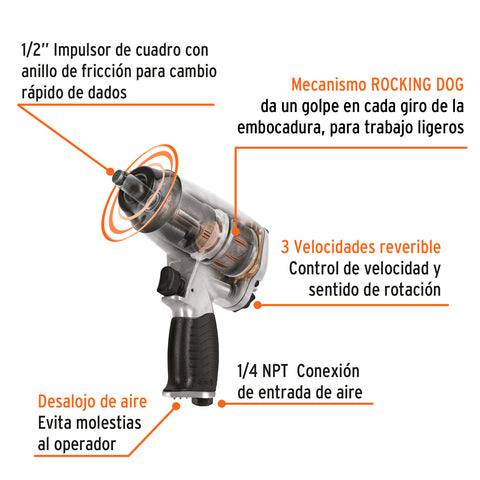 1/2'' Impulsor de cuadro con anillo de fricción para cambio rápido de dados

Mecanismo ROCKING DOG
da un golpe en cada giro de la embocadura, para trabajo ligeros

3 Velocidades reverible
Control de velocidad y sentido de rotación

1/4 NPT Conexión de entrada de aire

Desalojo de aire
Evita molestias al operador