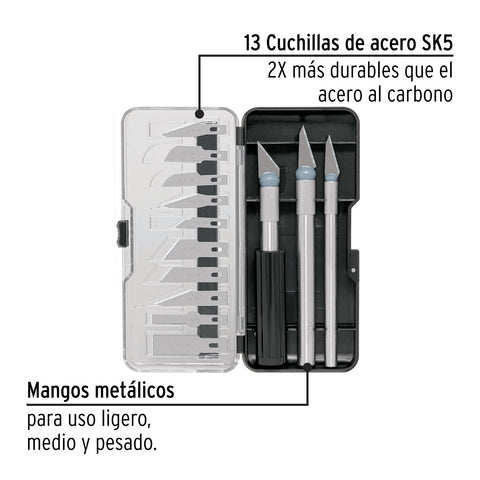 13 Cuchillas de acero SK5

2X más durables que el acero al carbono

Mangos metálicos

para uso ligero, medio y pesado.