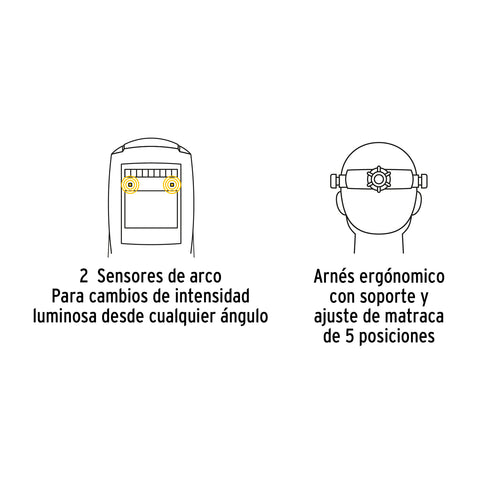 2 Sensores de arco
Para cambios de intensidad luminosa desde cualquier ángulo

Arnés ergónomico con soporte y ajuste de matraca de 5 posiciones