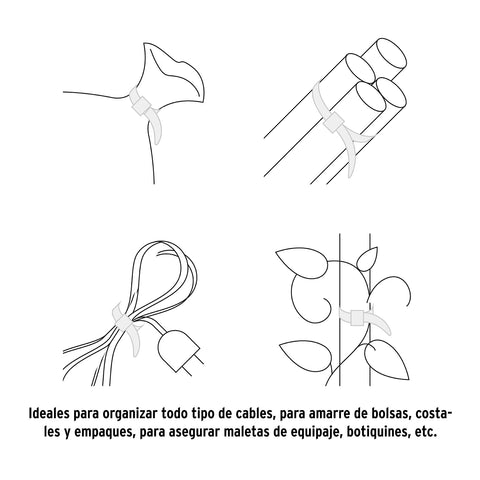 Ideales para organizar todo tipo de cables, para amarre de bolsas, costales y empaques, para asegurar maletas de equipaje, botiquines, etc.