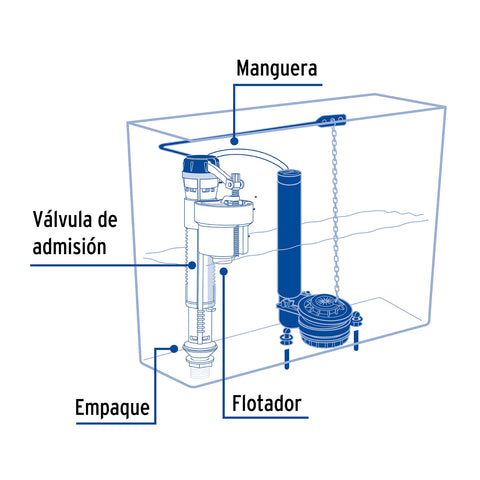 Manguera

Válvula de admisión

Empaque

Flotador