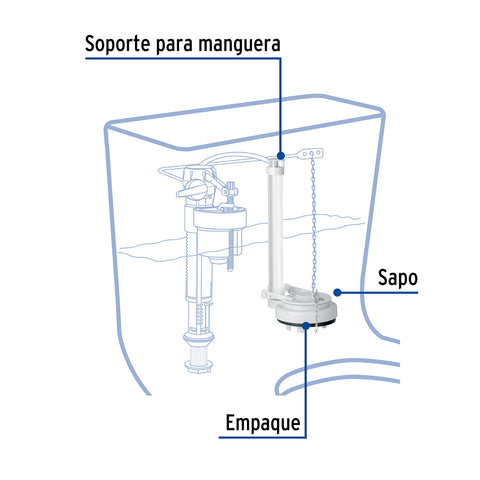 Soporte para manguera

Sapo

Empaque