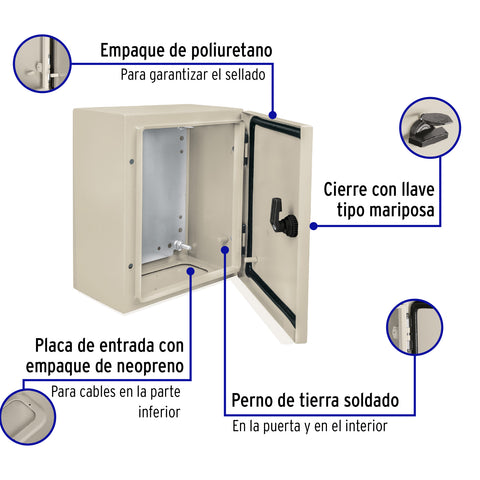 Empaque de poliuretano
Para garantizar el sellado

Cierre con llave tipo mariposa

Placa de entrada con empaque de neopreno
Para cables en la parte inferior

Perno de tierra soldado
En la puerta y en el interior