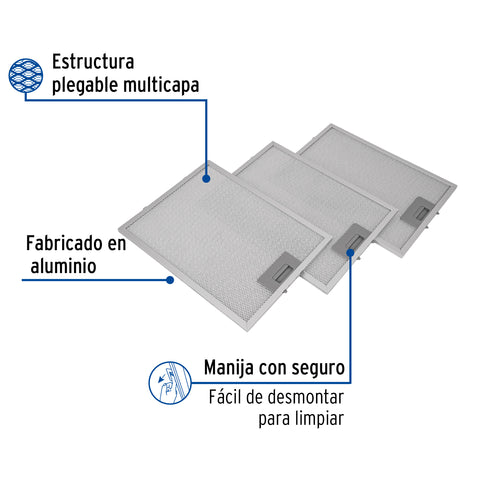 Estructura plegable multicapa

Fabricado en aluminio

Manija con seguro

Fácil de desmontar para limpiar