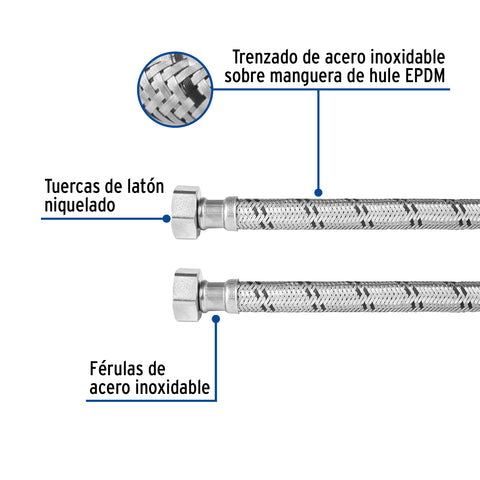 Trenzado de acero inoxidable sobre manguera de hule EPDM

Tuercas de latón niquelado

Férulas de acero inoxidable