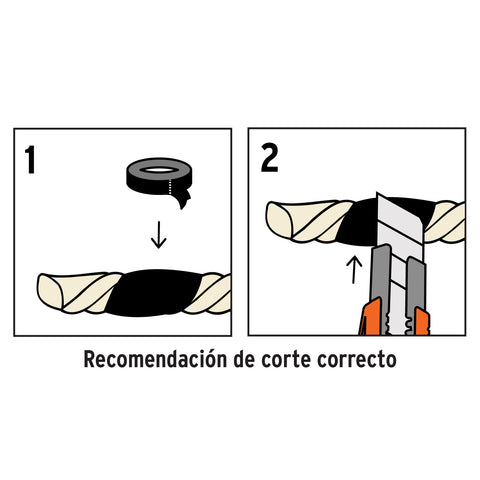 1

2

Recomendación de corte correcto