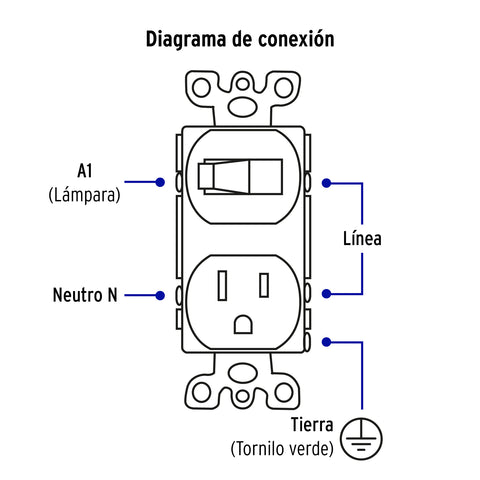 Diagrama de conexión

A1
(Lámpara)

Línea

Neutro N

Tierra
(Tornilo verde)