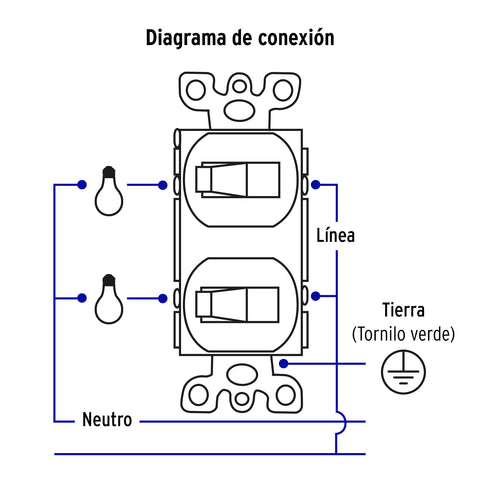 Diagrama de conexión

Línea

Tierra
(Tornilo verde)

Neutro