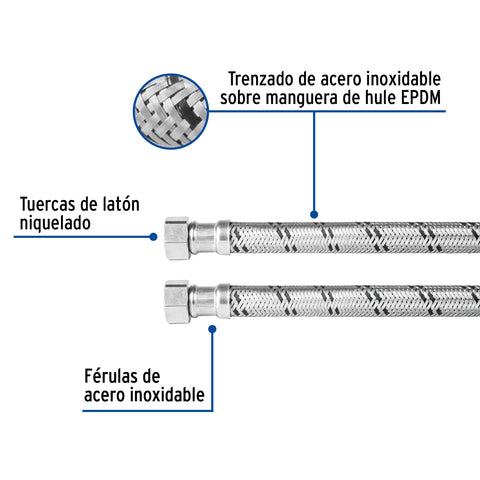 Trenzado de acero inoxidable
sobre manguera de hule EPDM

Tuercas de latón
niquelado

Férulas de
acero inoxidable