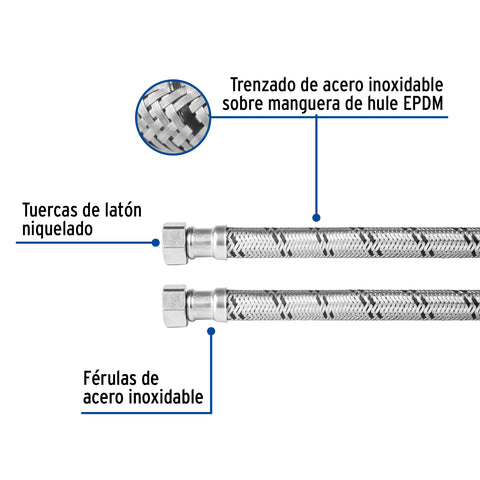 Trenzado de acero inoxidable sobre manguera de hule EPDM

Tuercas de latón niquelado

Férulas de acero inoxidable