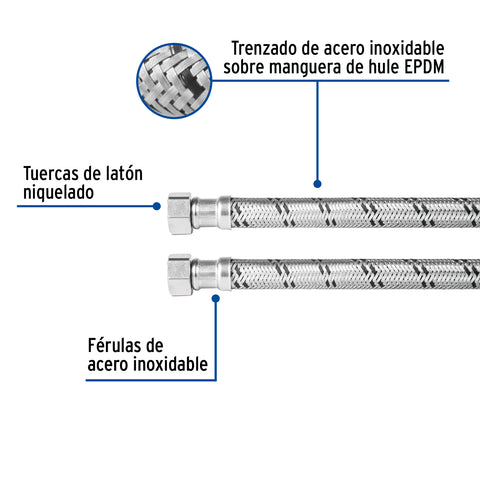 Trenzado de acero inoxidable
sobre manguera de hule EPDM

Tuercas de latón
niquelado

Férulas de
acero inoxidable