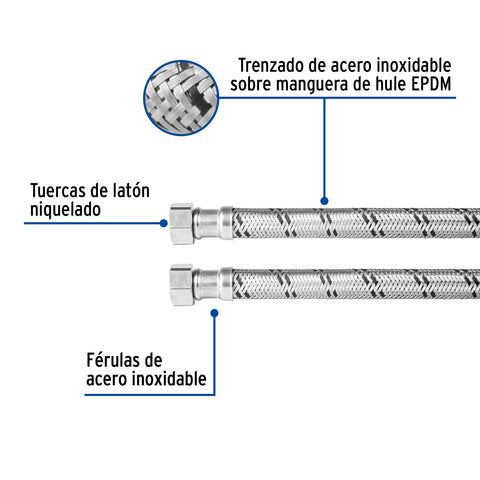 Trenzado de acero inoxidable sobre manguera de hule EPDM

Tuercas de latón niquelado

Férulas de acero inoxidable