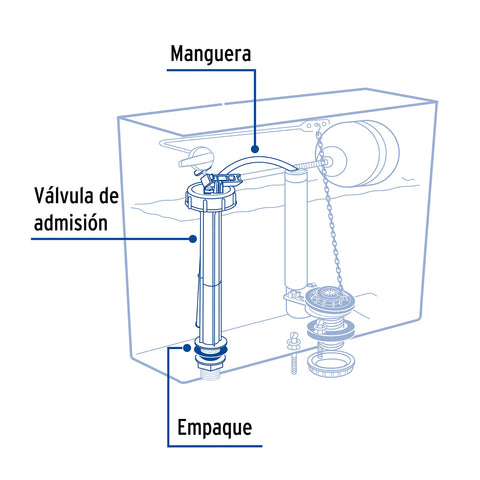 Manguera

Válvula de admisión

Empaque