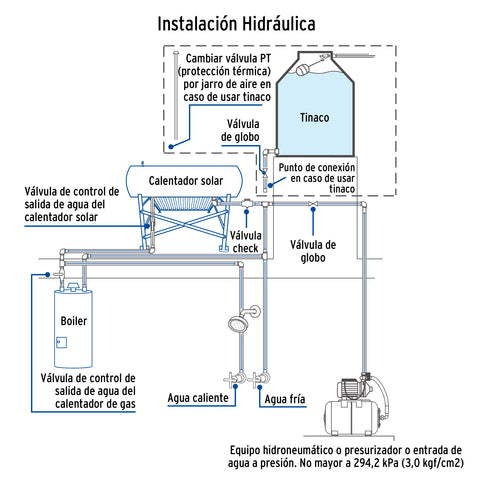 Instalación Hidráulica

Cambiar válvula PT (protección térmica) por jarro de aire en caso de usar tinaco

Tinaco

Válvula de globo

Punto de conexión en caso de usar tinaco

Calentador solar

Válvula de control de salida de agua del calentador solar

Válvula check

Válvula de globo

Boiler

Válvula de control de salida de agua del calentador de gas

Agua caliente

Agua fría

Equipo hidroneumático o presurizador o entrada de agua a presión. No mayor a 294,2 kPa (3,0 kgf/cm2)